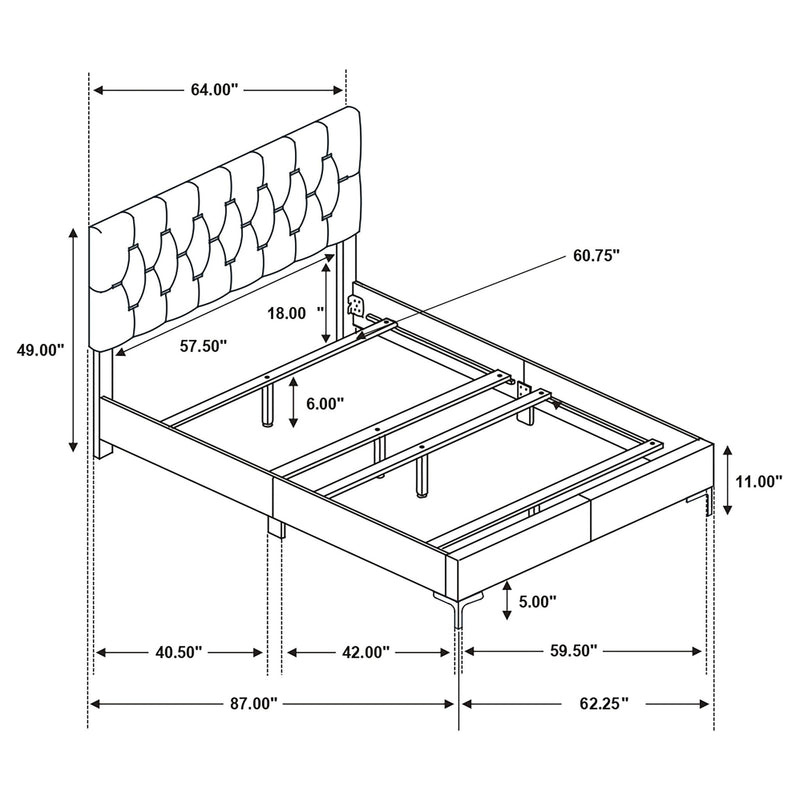 64.00"

60.75"

18.00 "

49.00"

57.50"

6.00"

11.00"

5.00"

40.50"

42.00"

59.50"

87.00"

62.25"