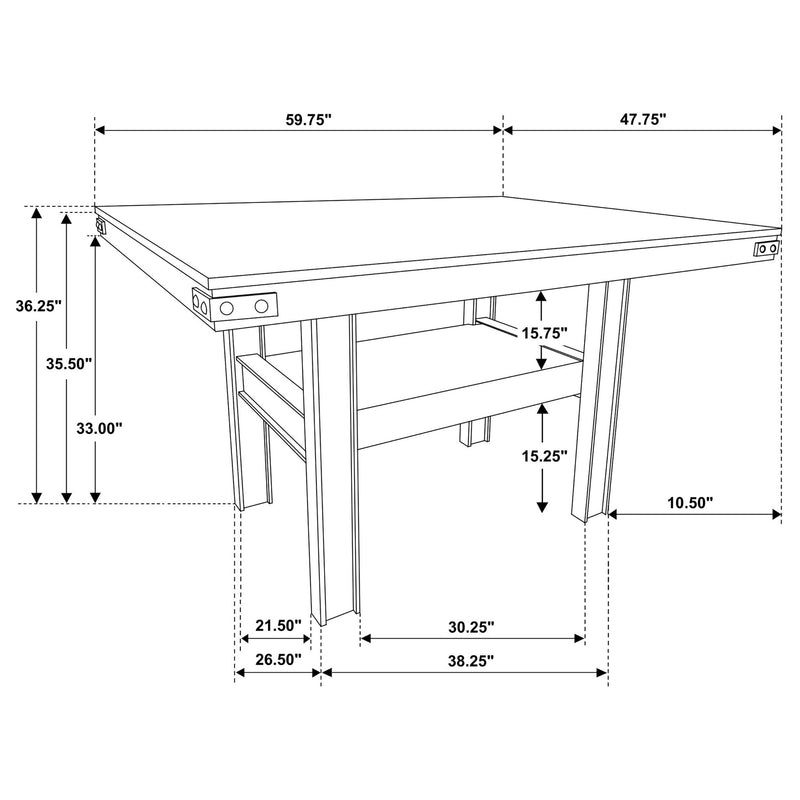 59.75"
47.75"
36.25"
35.50"
33.00"
15.75"
15.25"
10.50"
21.50"
30.25"
26.50"
38.25"