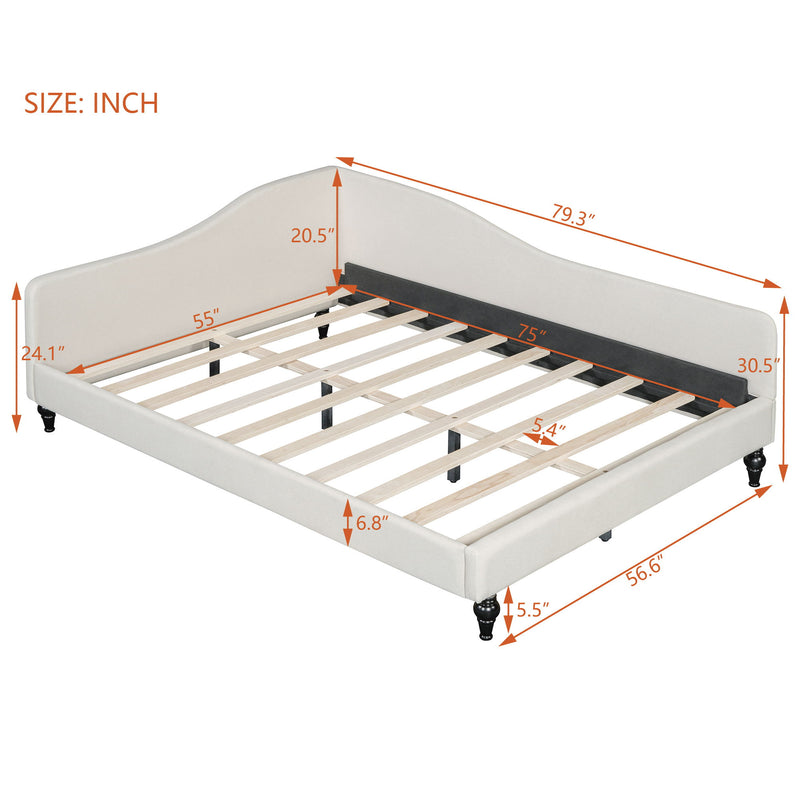 SIZE: INCH

79.3″

20.5″

55″

75″

24.1″

30.5″

5.4″

6.8″

56.6″

5.5″