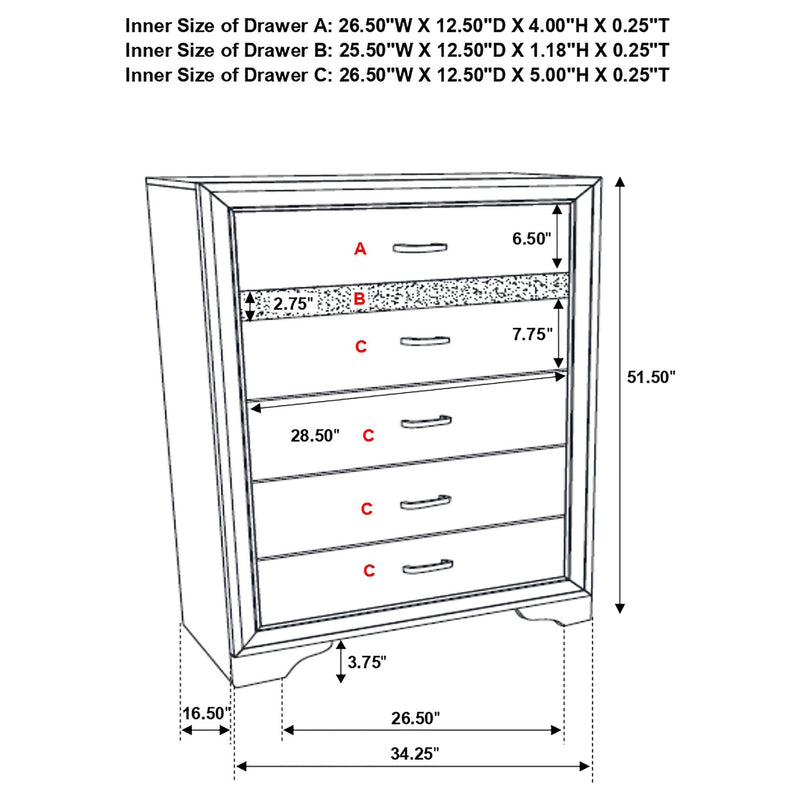 Inner Size of Drawer A: 26.50"W X 12.50"D X 4.00"H X 0.25"T
Inner Size of Drawer B: 25.50"W X 12.50"D X 1.18"H X 0.25"T
Inner Size of Drawer C: 26.50"W X 12.50"D X 5.00"H X 0.25"T

A
6.50"
2.75"
B
C
7.75"
51.50"
28.50"
C
C
C
3.75"
16.50"
26.50"
34.25"