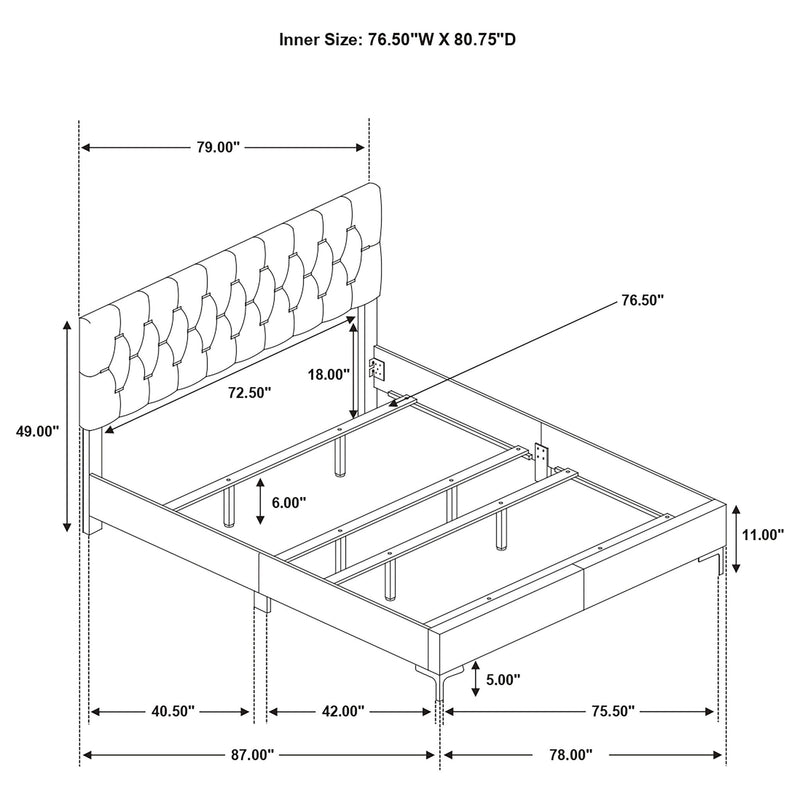 Inner Size: 76.50"W X 80.75"D

79.00"

76.50"

18.00"

72.50"

49.00"

6.00"

11.00"

5.00"

40.50"

42.00"

75.50"

87.00"

78.00"