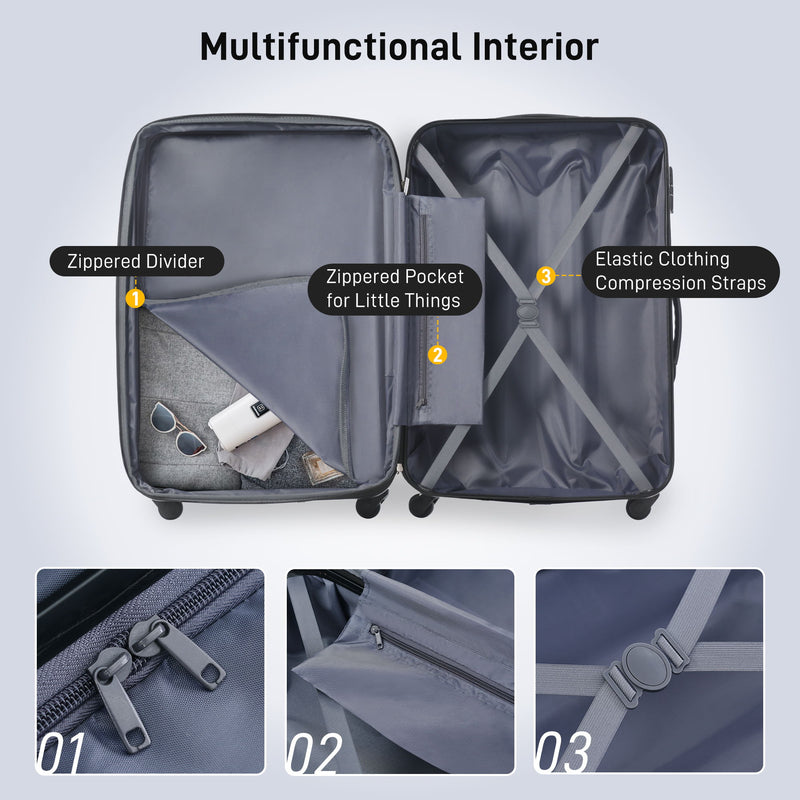 Multifunctional Interior

Zippered Divider

1

Zippered Pocket for Little Things

2

3

Elastic Clothing Compression Straps

01

02

03